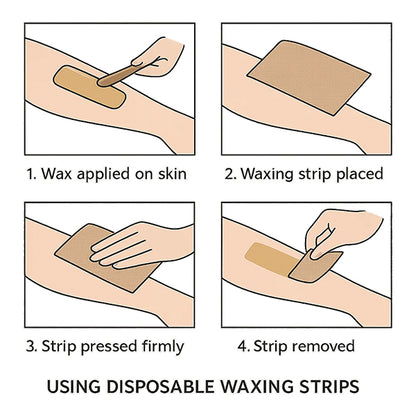 1. Wax applied on skin

2. Waxing strip placed

3. Strip pressed firmly

4. Strip removed

USING DISPOSABLE WAXING STRIPS