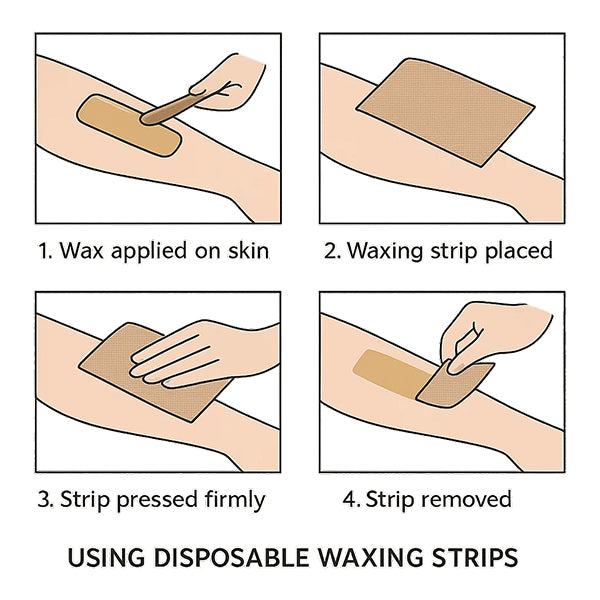 1. Wax applied on skin

2. Waxing strip placed

3. Strip pressed firmly

4. Strip removed

USING DISPOSABLE WAXING STRIPS